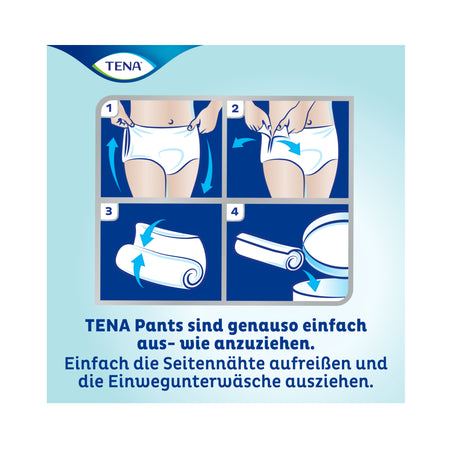 TENA

1

2

3

4

TENA Pants sind genauso einfach aus- wie anzuziehen.
Einfach die Seitennähte aufreißen und die Einwegunterwäsche ausziehen.